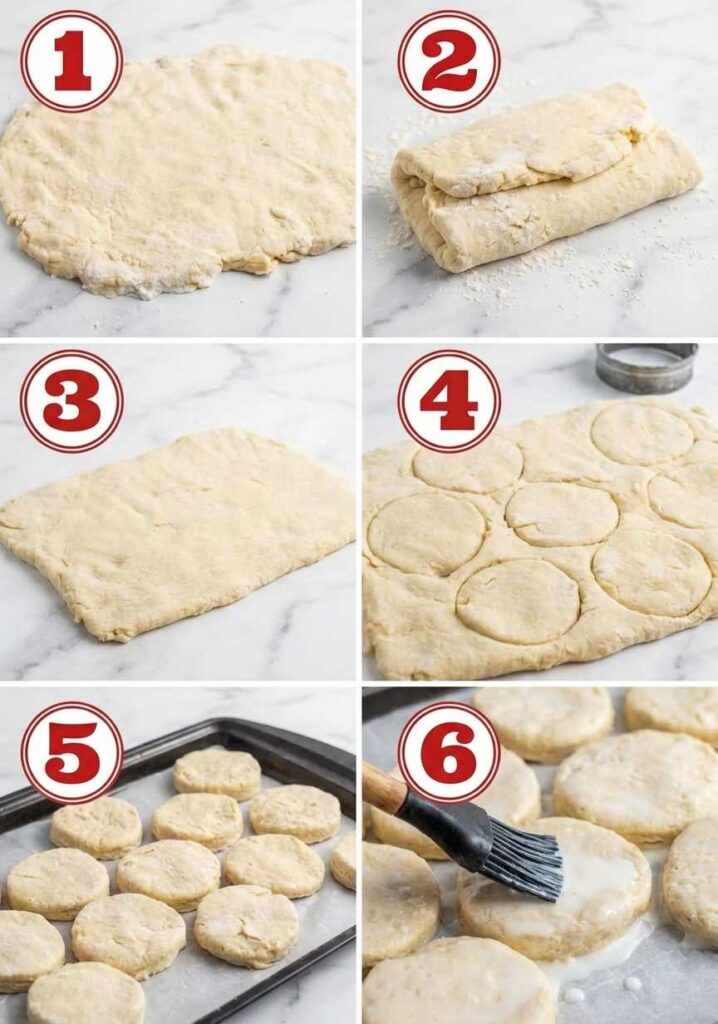 1
2
3
4
5
6